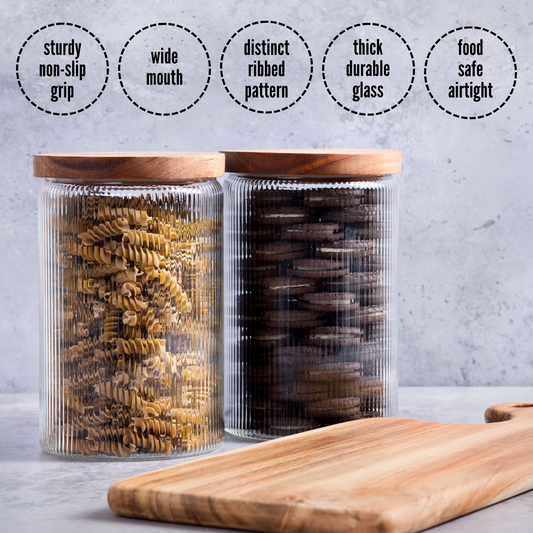 sturdy non-slip grip

wide mouth

distinct ribbed pattern

thick durable glass

food safe airtight